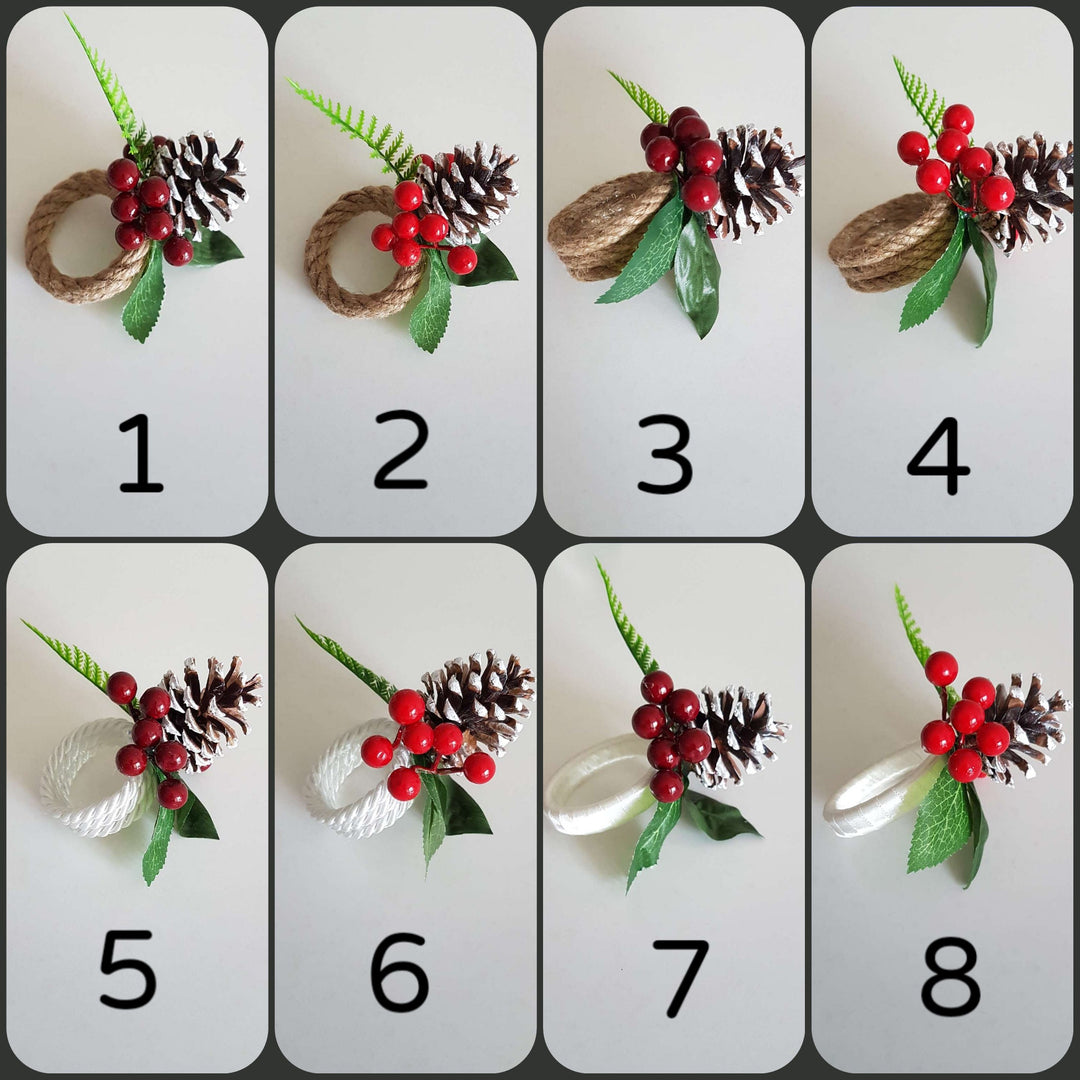 1

2

3

4

5

6

7

8